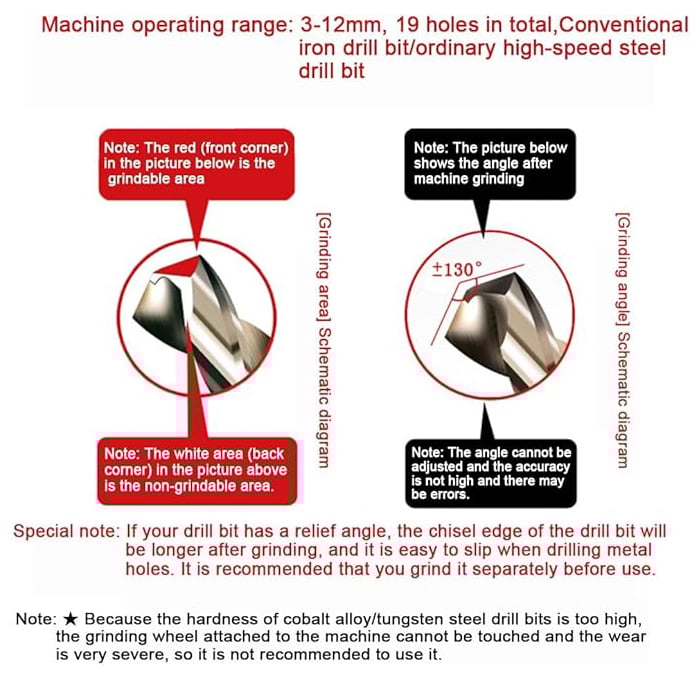 Machine operating range: 3-12mm, 19 holes in total,Conventional iron drill bit/ordinary high-speed steel drill bit

Note: The red (front corner) in the picture below is the grindable area

[Grinding area] Schematic diagram

Note: The white area (back corner) in the picture above is the non-grindable area.

Note: The picture below shows the angle after machine grinding

±130°

[Grinding angle] Schematic diagram

Note: The angle cannot be adjusted and the accuracy is not high and there may be errors.

Special note: If your drill bit has a relief angle, the chisel edge of the drill bit will be longer after grinding, and it is easy to slip when drilling metal holes. It is recommended that you grind it separately before use.

Note: ★ Because the hardness of cobalt alloy/tungsten steel drill bits is too high, the grinding wheel attached to the machine cannot be touched and the wear is very severe, so it is not recommended to use it.