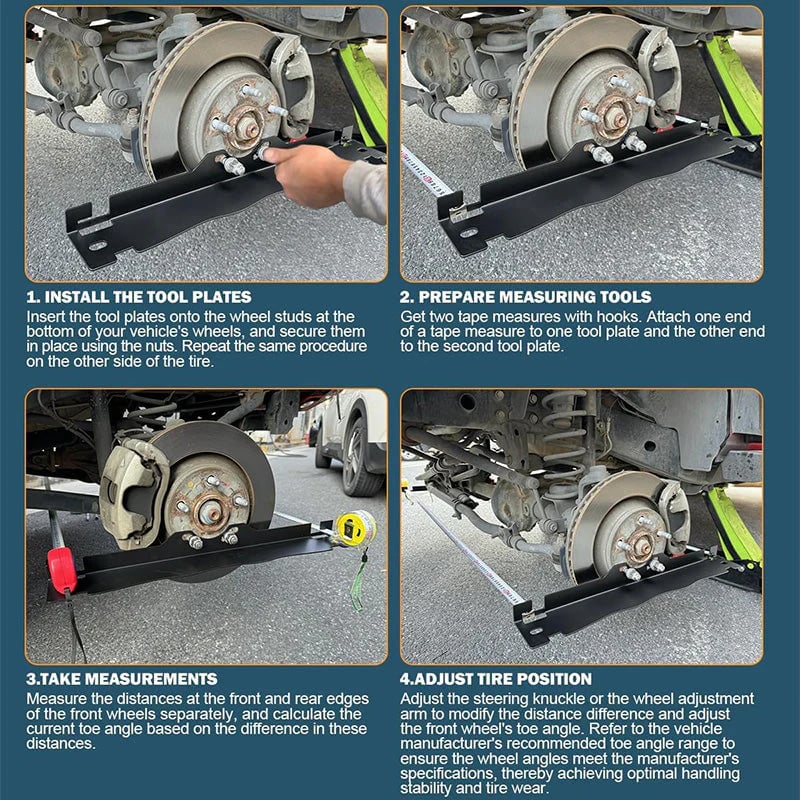 1. INSTALL THE TOOL PLATES
Insert the tool plates onto the wheel studs at the bottom of your vehicle's wheels, and secure them in place using the nuts. Repeat the same procedure on the other side of the tire.

2. PREPARE MEASURING TOOLS
Get two tape measures with hooks. Attach one end of a tape measure to one tool plate and the other end to the second tool plate.

3.TAKE MEASUREMENTS
Measure the distances at the front and rear edges of the front wheels separately, and calculate the current toe angle based on the difference in these distances.

4.ADJUST TIRE POSITION
Adjust the steering knuckle or the wheel adjustment arm to modify the distance difference and adjust the front wheel's toe angle. Refer to the vehicle manufacturer's recommended toe angle range to ensure the wheel angles meet the manufacturer's specifications, thereby achieving optimal handling stability and tire wear.