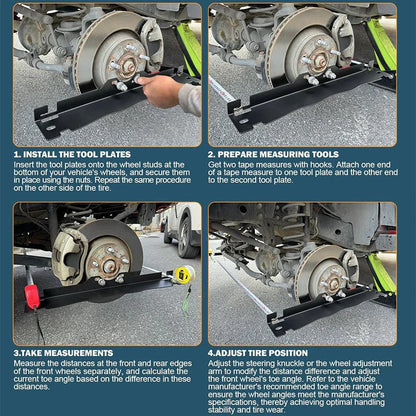 1. INSTALL THE TOOL PLATES
Insert the tool plates onto the wheel studs at the bottom of your vehicle's wheels, and secure them in place using the nuts. Repeat the same procedure on the other side of the tire.

2. PREPARE MEASURING TOOLS
Get two tape measures with hooks. Attach one end of a tape measure to one tool plate and the other end to the second tool plate.

3.TAKE MEASUREMENTS
Measure the distances at the front and rear edges of the front wheels separately, and calculate the current toe angle based on the difference in these distances.

4.ADJUST TIRE POSITION
Adjust the steering knuckle or the wheel adjustment arm to modify the distance difference and adjust the front wheel's toe angle. Refer to the vehicle manufacturer's recommended toe angle range to ensure the wheel angles meet the manufacturer's specifications, thereby achieving optimal handling stability and tire wear.