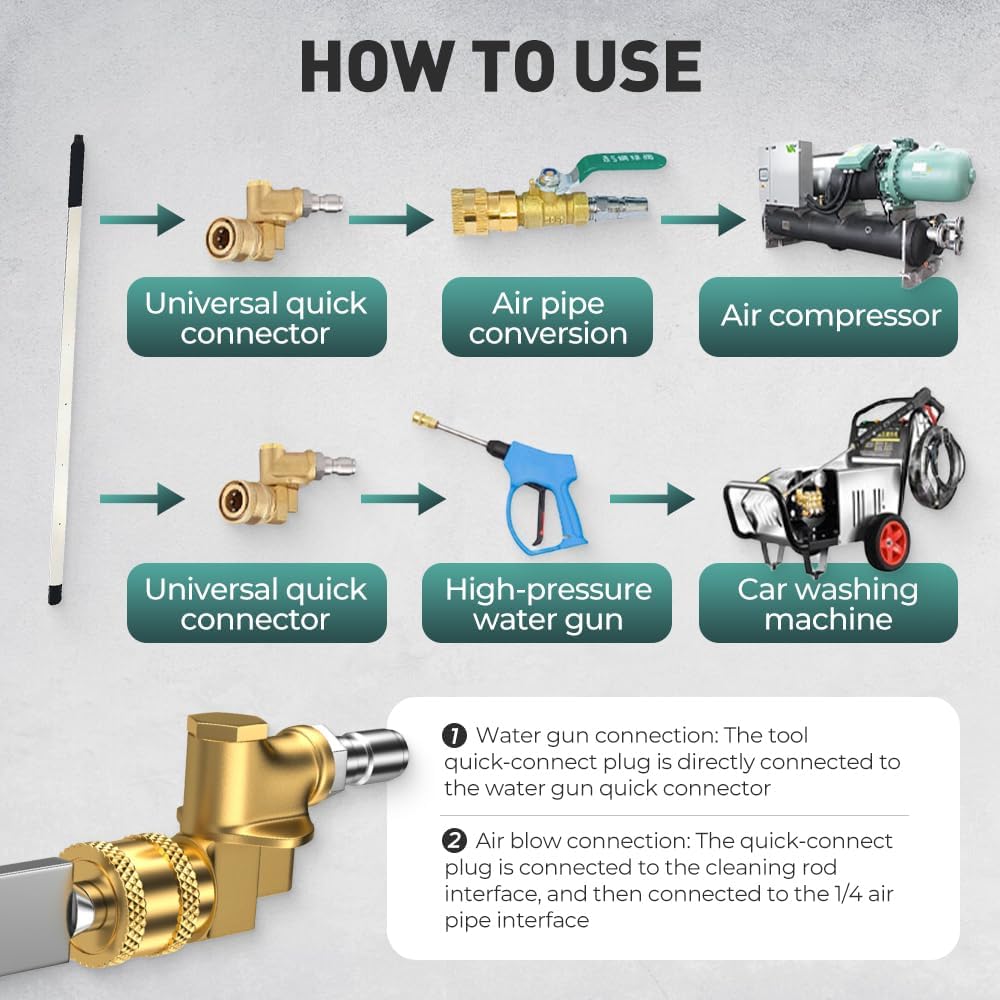 HOW TO USE

Universal quick connector

Air pipe conversion

Air compressor

Universal quick connector

High-pressure water gun

Car washing machine

❶ Water gun connection: The tool quick-connect plug is directly connected to the water gun quick connector

❷ Air blow connection: The quick-connect plug is connected to the cleaning rod interface, and then connected to the 1/4 air pipe interface