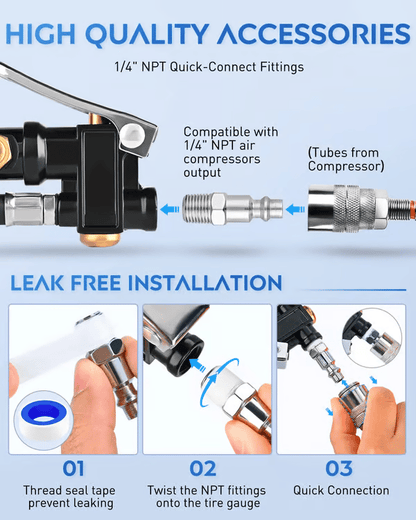 HIGH QUALITY ACCESSORIES

1/4" NPT Quick-Connect Fittings

Compatible with 1/4" NPT air compressors output

(Tubes from Compressor)

LEAK FREE INSTALLATION

01

Thread seal tape prevent leaking

02

Twist the NPT fittings onto the tire gauge

03

Quick Connection