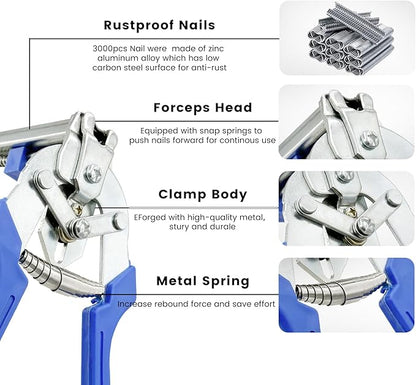 Rustproof Nails

3000pcs Nail were made of zinc aluminum alloy which has low carbon steel surface for anti-rust

Forceps Head

Equipped with snap springs to push nails forward for continous use

Clamp Body

EForged with high-quality metal, stury and durale

Metal Spring

Increase rebound force and save effort