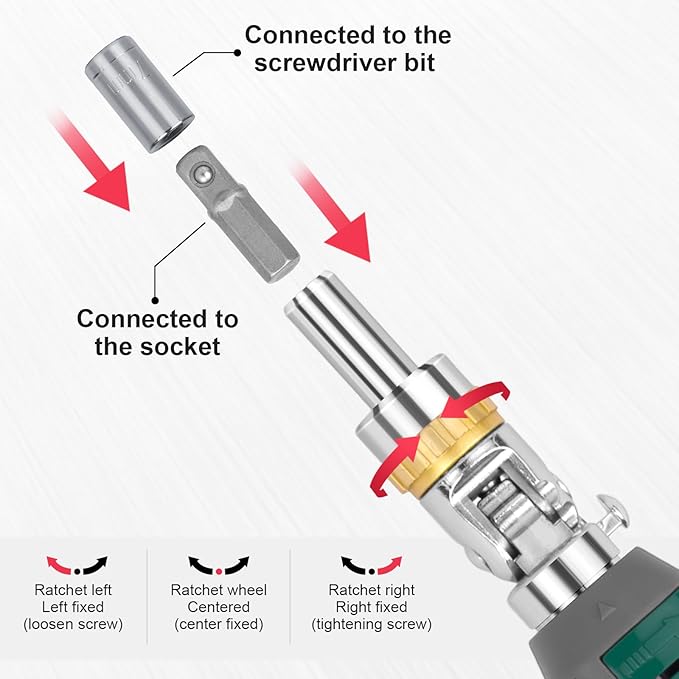 Connected to the screwdriver bit

Connected to the socket

Ratchet left
Left fixed
(loosen screw)

Ratchet wheel
Centered
(center fixed)

Ratchet right
Right fixed
(tightening screw)