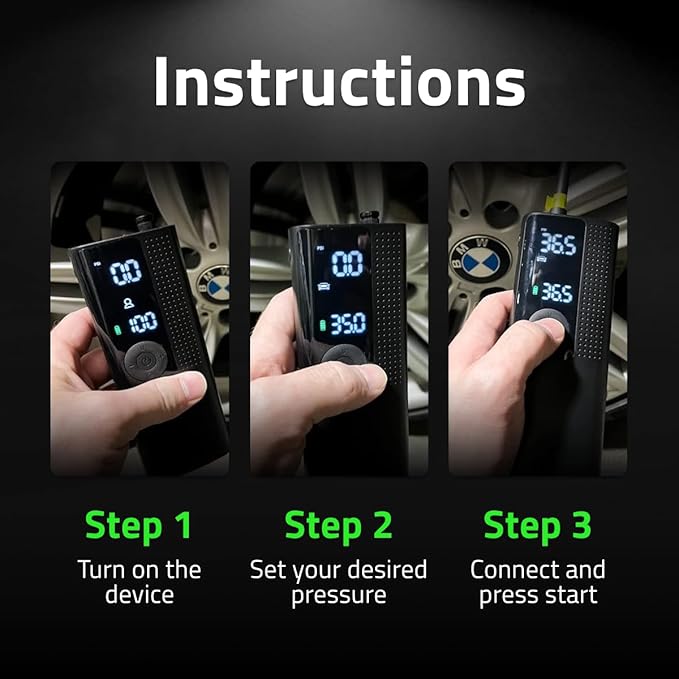 Instructions

PSI
0.0
100

PSI
0.0
35.0

BMW
36.5
36.5

Step 1
Turn on the device

Step 2
Set your desired pressure

Step 3
Connect and press start