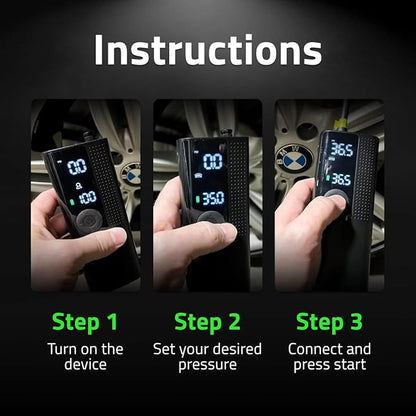 Instructions

0.0
100

0.0
35.0

36.5
36.5

Step 1
Turn on the device

Step 2
Set your desired pressure

Step 3
Connect and press start