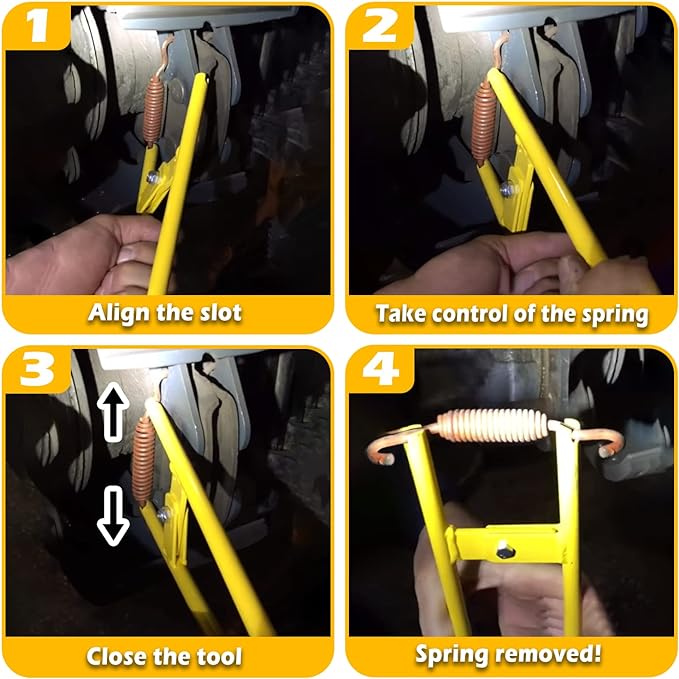 1
Align the slot

2
Take control of the spring

3
Close the tool

4
Spring removed!