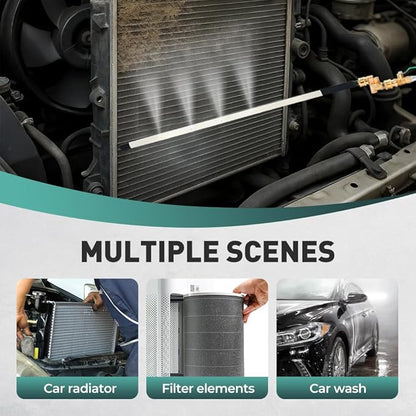 MULTIPLE SCENES

Car radiator

Filter elements

Car wash