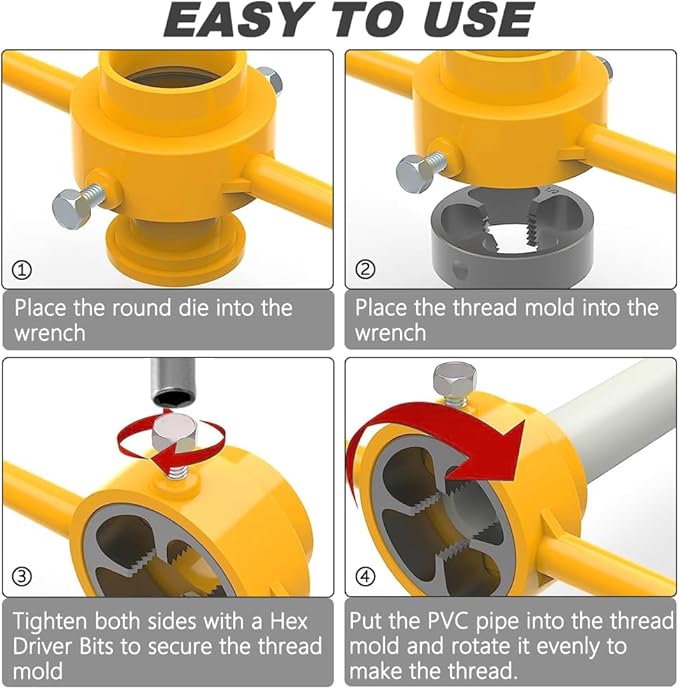 EASY TO USE

①

Place the round die into the wrench

②

Place the thread mold into the wrench

③

Tighten both sides with a Hex Driver Bits to secure the thread mold

④

Put the PVC pipe into the thread mold and rotate it evenly to make the thread.