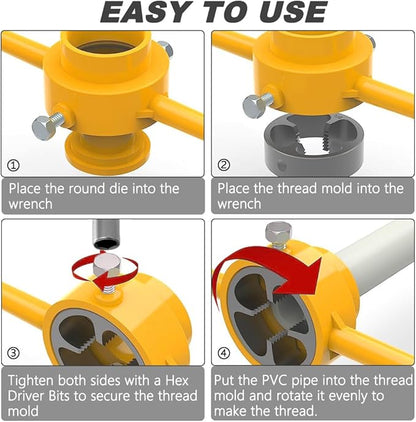 EASY TO USE

①

Place the round die into the wrench

②

Place the thread mold into the wrench

③

Tighten both sides with a Hex Driver Bits to secure the thread mold

④

Put the PVC pipe into the thread mold and rotate it evenly to make the thread.