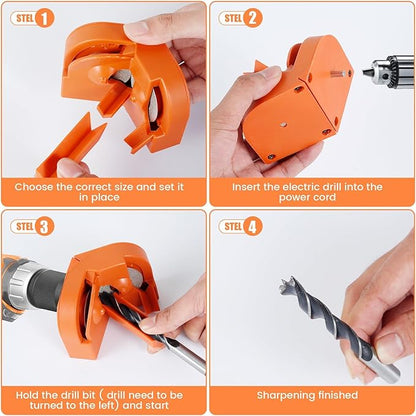 STEL 1

Choose the correct size and set it in place

STEL 2

Insert the electric drill into the power cord

STEL 3

Hold the drill bit ( drill need to be turned to the left) and start

STEL 4

Sharpening finished