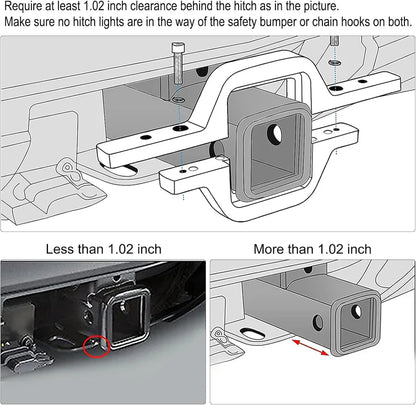 Require at least 1.02 inch clearance behind the hitch as in the picture.
Make sure no hitch lights are in the way of the safety bumper or chain hooks on both.

Less than 1.02 inch

More than 1.02 inch