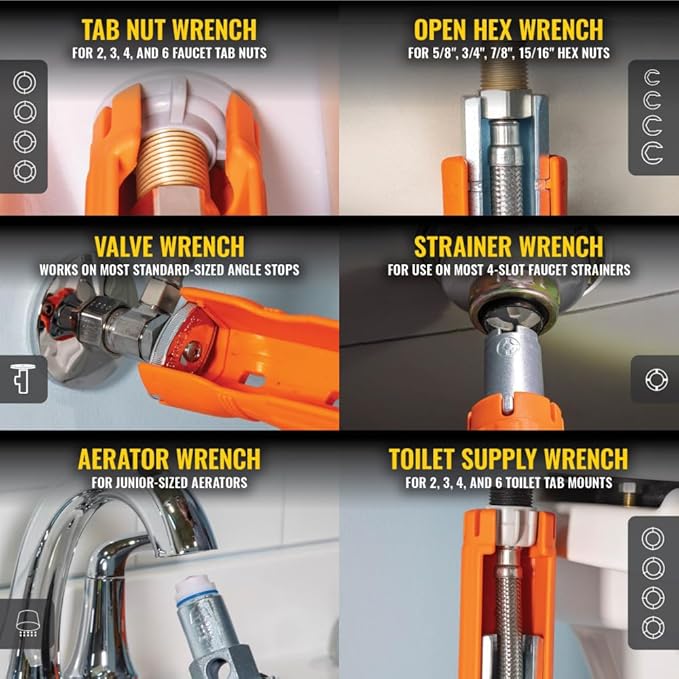 TAB NUT WRENCH
FOR 2, 3, 4, AND 6 FAUCET TAB NUTS

OPEN HEX WRENCH
FOR 5/8", 3/4", 7/8", 15/16" HEX NUTS

VALVE WRENCH
WORKS ON MOST STANDARD-SIZED ANGLE STOPS

STRAINER WRENCH
FOR USE ON MOST 4-SLOT FAUCET STRAINERS

AERATOR WRENCH
FOR JUNIOR-SIZED AERATORS

TOILET SUPPLY WRENCH
FOR 2, 3, 4, AND 6 TOILET TAB MOUNTS