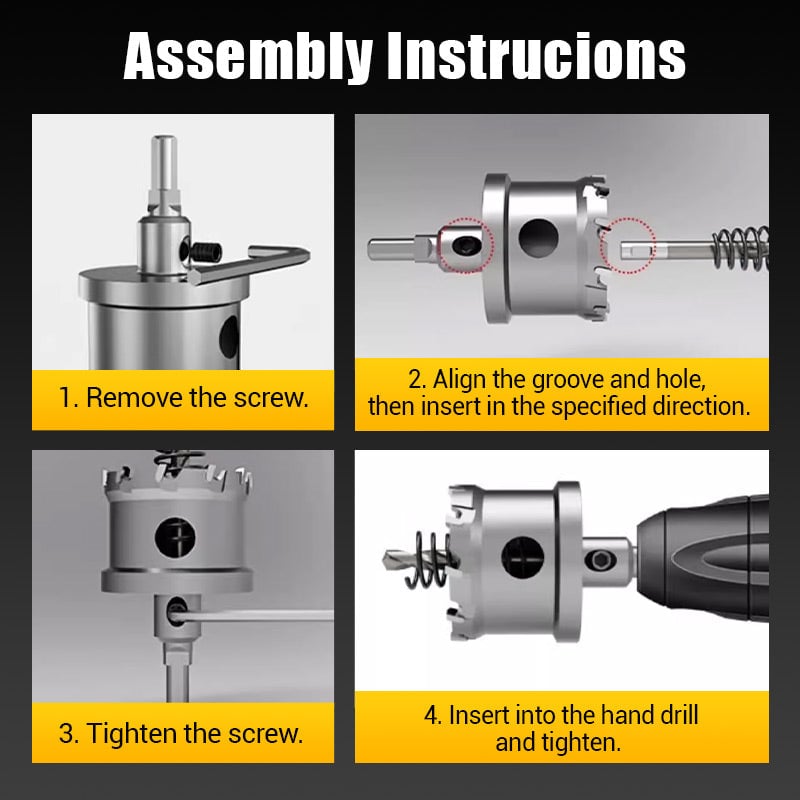 Assembly Instrucions

1. Remove the screw.

2. Align the groove and hole, then insert in the specified direction.

3. Tighten the screw.

4. Insert into the hand drill and tighten.