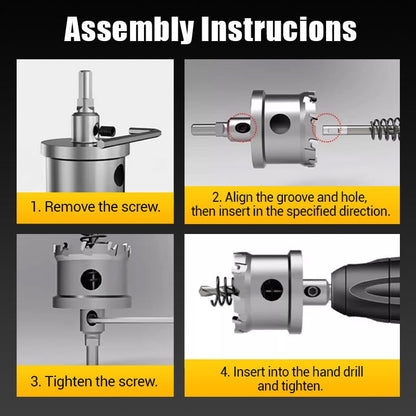 Assembly Instrucions

1. Remove the screw.

2. Align the groove and hole, then insert in the specified direction.

3. Tighten the screw.

4. Insert into the hand drill and tighten.