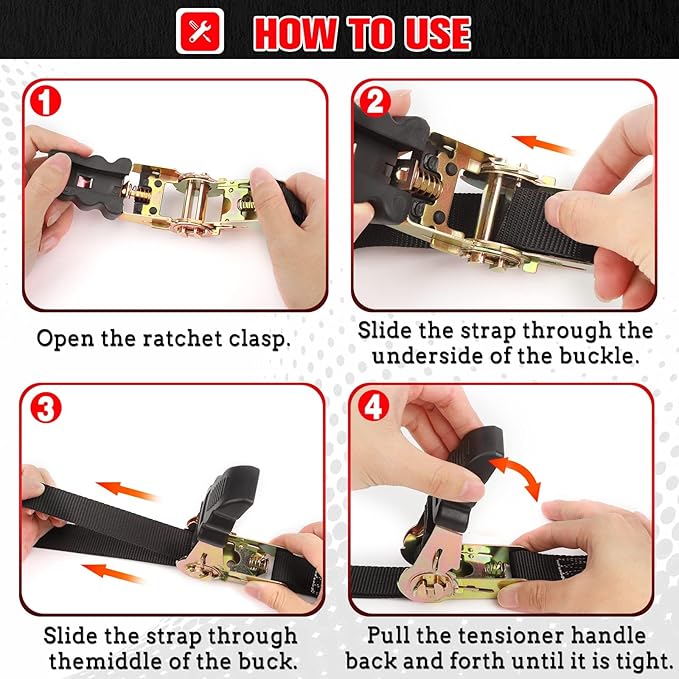 HOW TO USE

1

Open the ratchet clasp.

2

Slide the strap through the underside of the buckle.

3

Slide the strap through themiddle of the buck.

4

Pull the tensioner handle back and forth until it is tight.