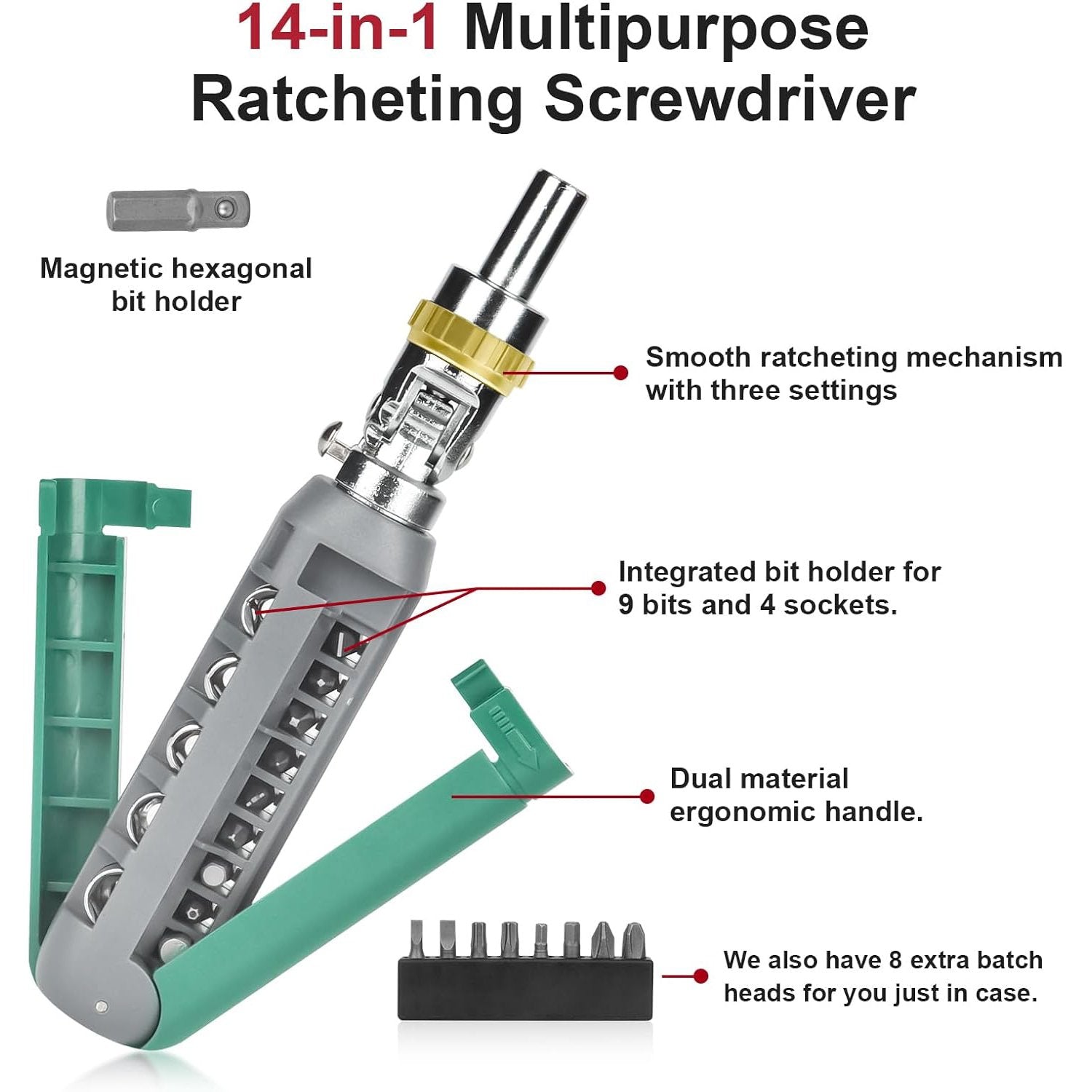 14-in-1 Multipurpose Ratcheting Screwdriver

Magnetic hexagonal bit holder

Smooth ratcheting mechanism with three settings

Integrated bit holder for 9 bits and 4 sockets.

Dual material ergonomic handle.

We also have 8 extra batch heads for you just in case.