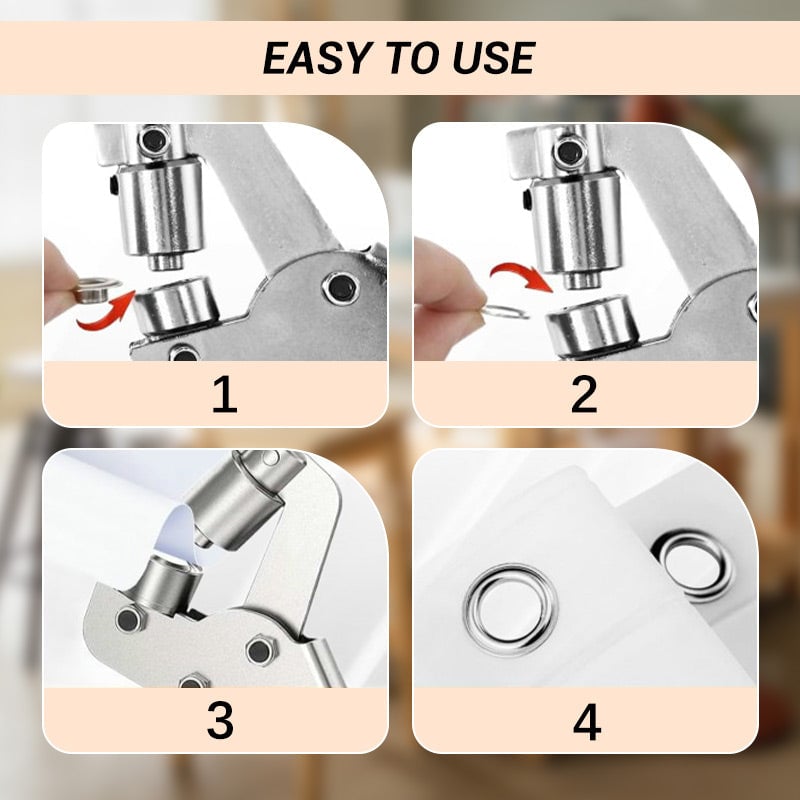 EASY TO USE

1

2

3

4