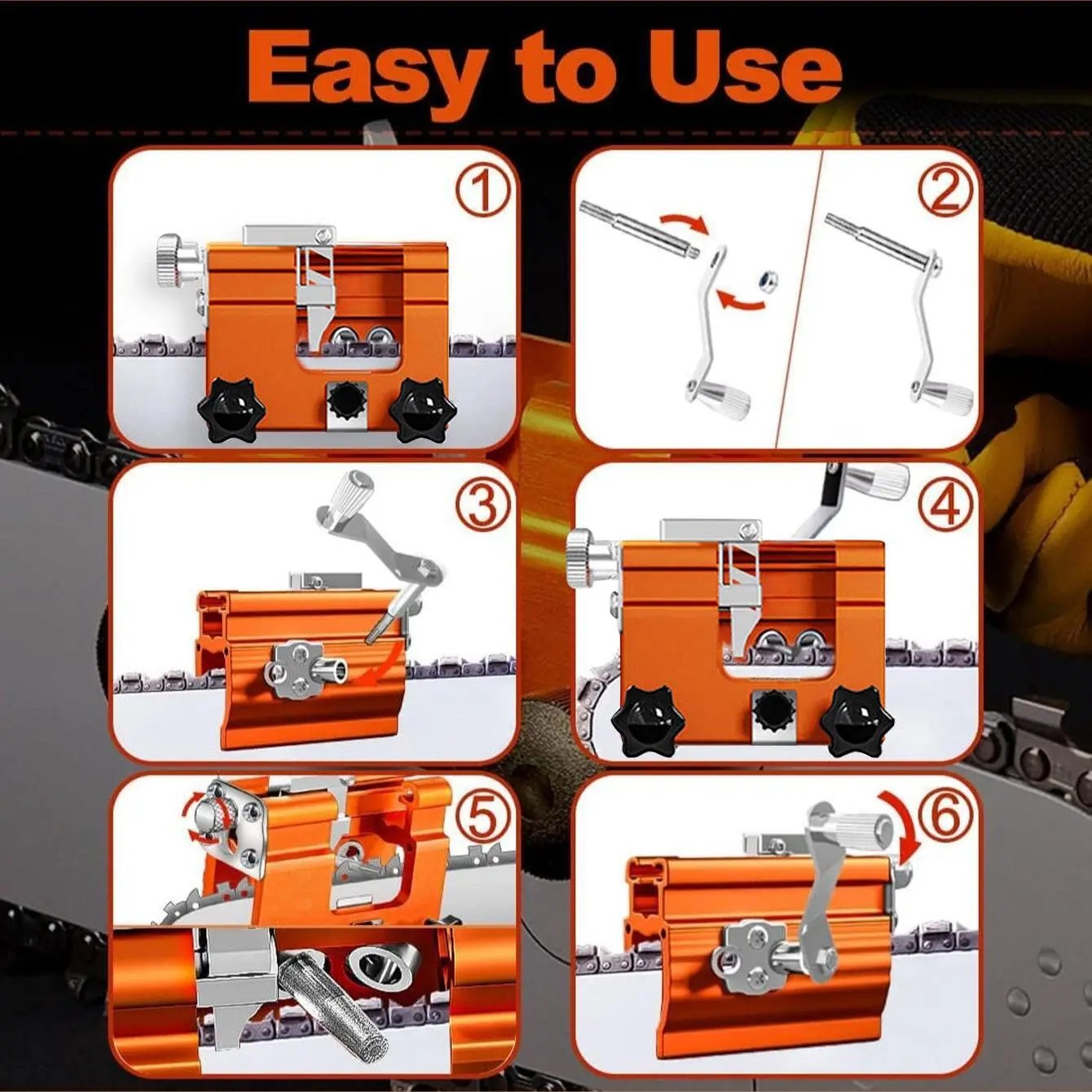 Easy to Use

①

②

③

④

⑤

⑥