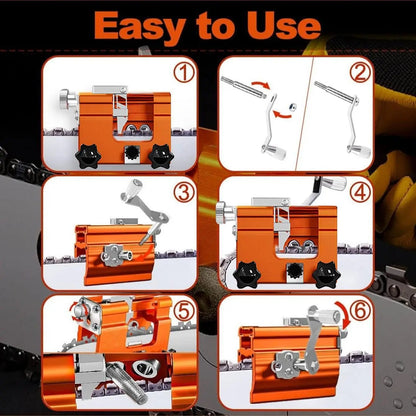 Easy to Use

①

②

③

④

⑤

⑥