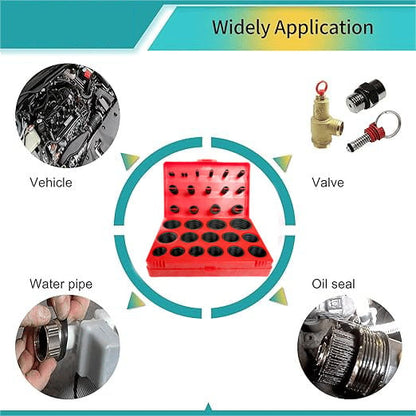 Widely Application

Vehicle

Valve

Water pipe

Oil seal