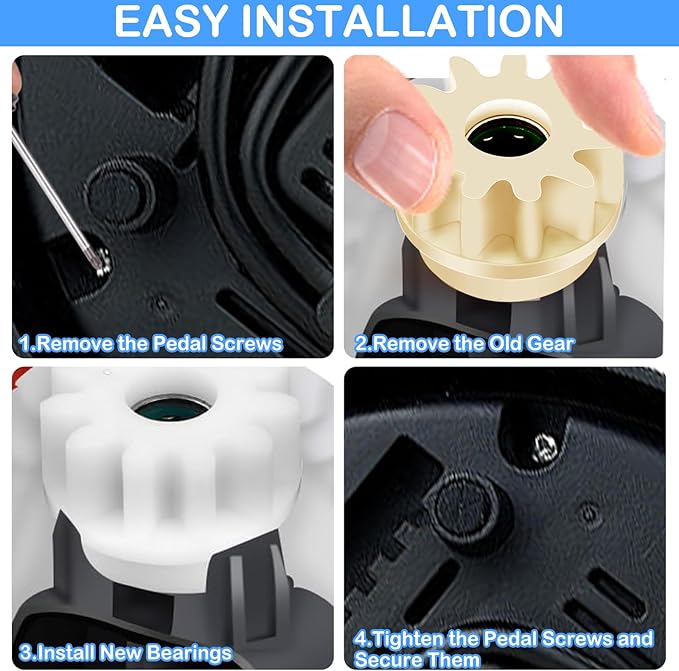 EASY INSTALLATION

1.Remove the Pedal Screws

2.Remove the Old Gear

3.Install New Bearings

4.Tighten the Pedal Screws and Secure Them