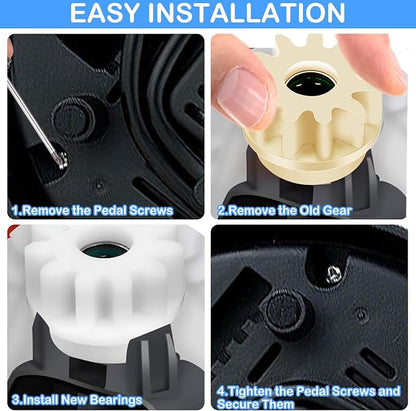 EASY INSTALLATION

1.Remove the Pedal Screws

2.Remove the Old Gear

3.Install New Bearings

4.Tighten the Pedal Screws and Secure Them