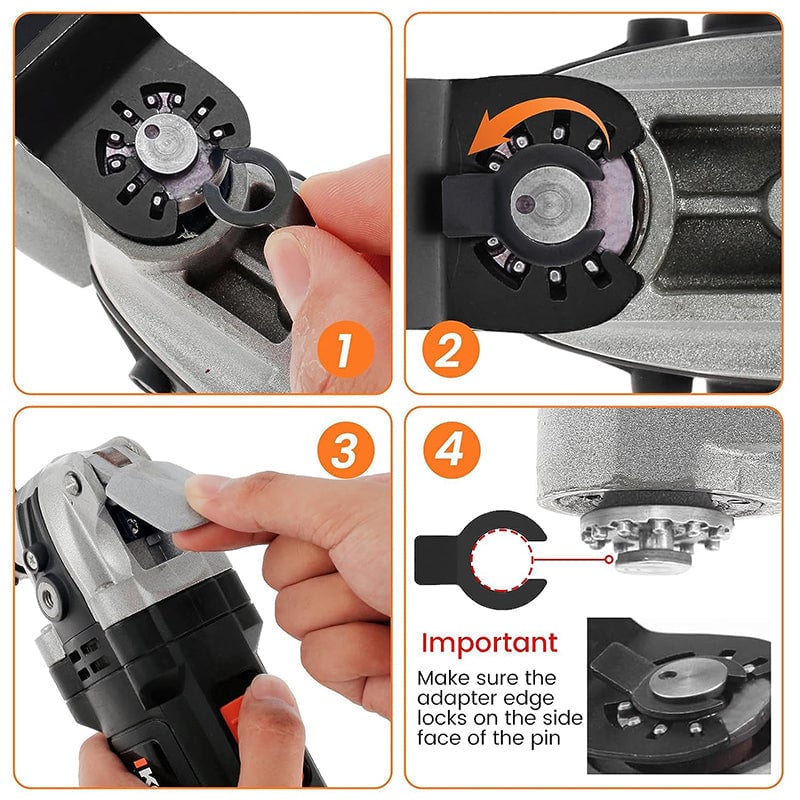 1

2

3

4

Important

Make sure the adapter edge locks on the side face of the pin