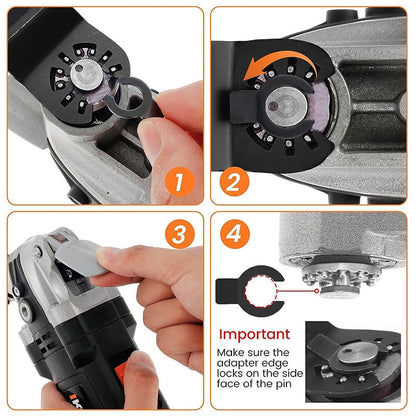 1

2

3

4

Important

Make sure the adapter edge locks on the side face of the pin