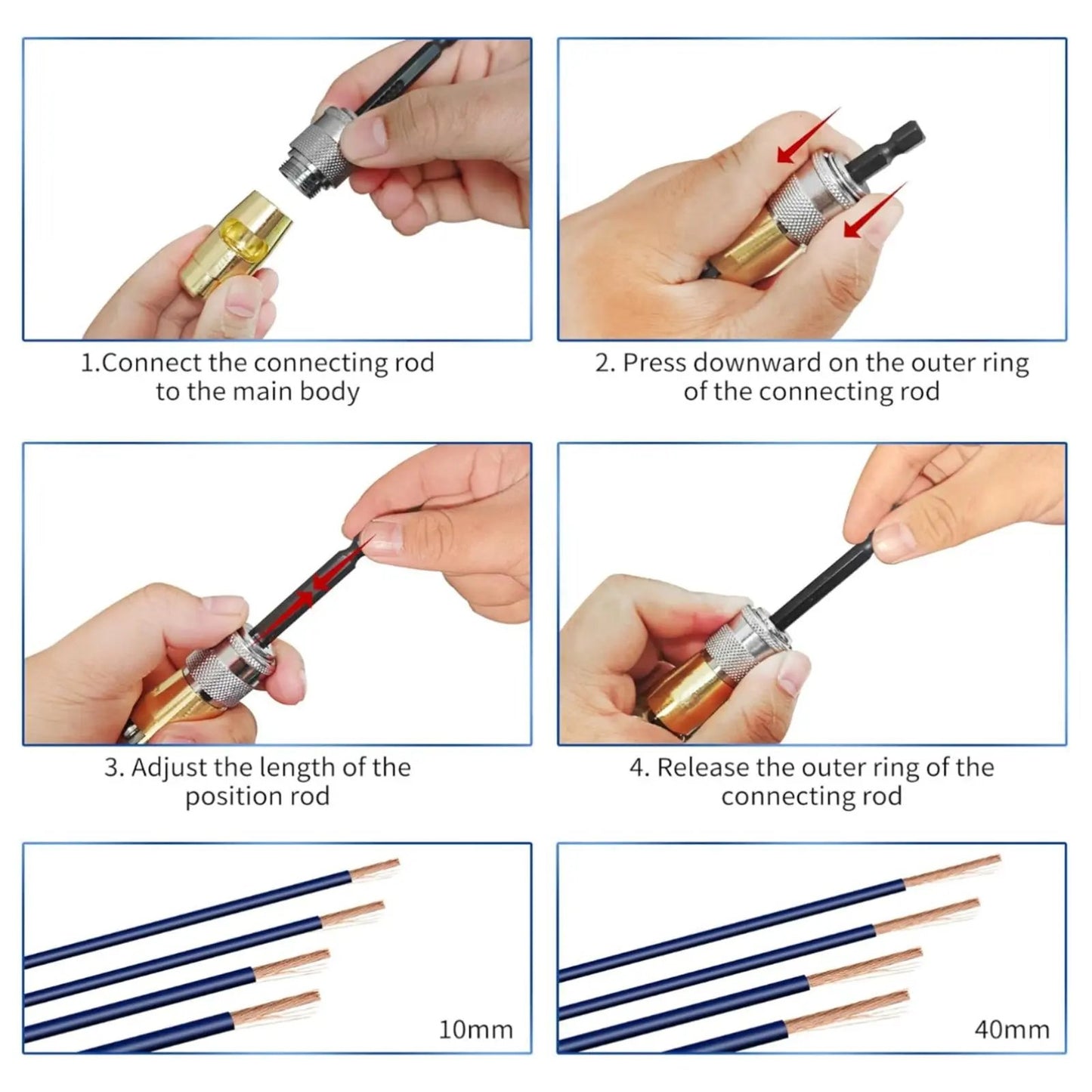 1.Connect the connecting rod to the main body

2. Press downward on the outer ring of the connecting rod

3. Adjust the length of the position rod

4. Release the outer ring of the connecting rod

10mm

40mm