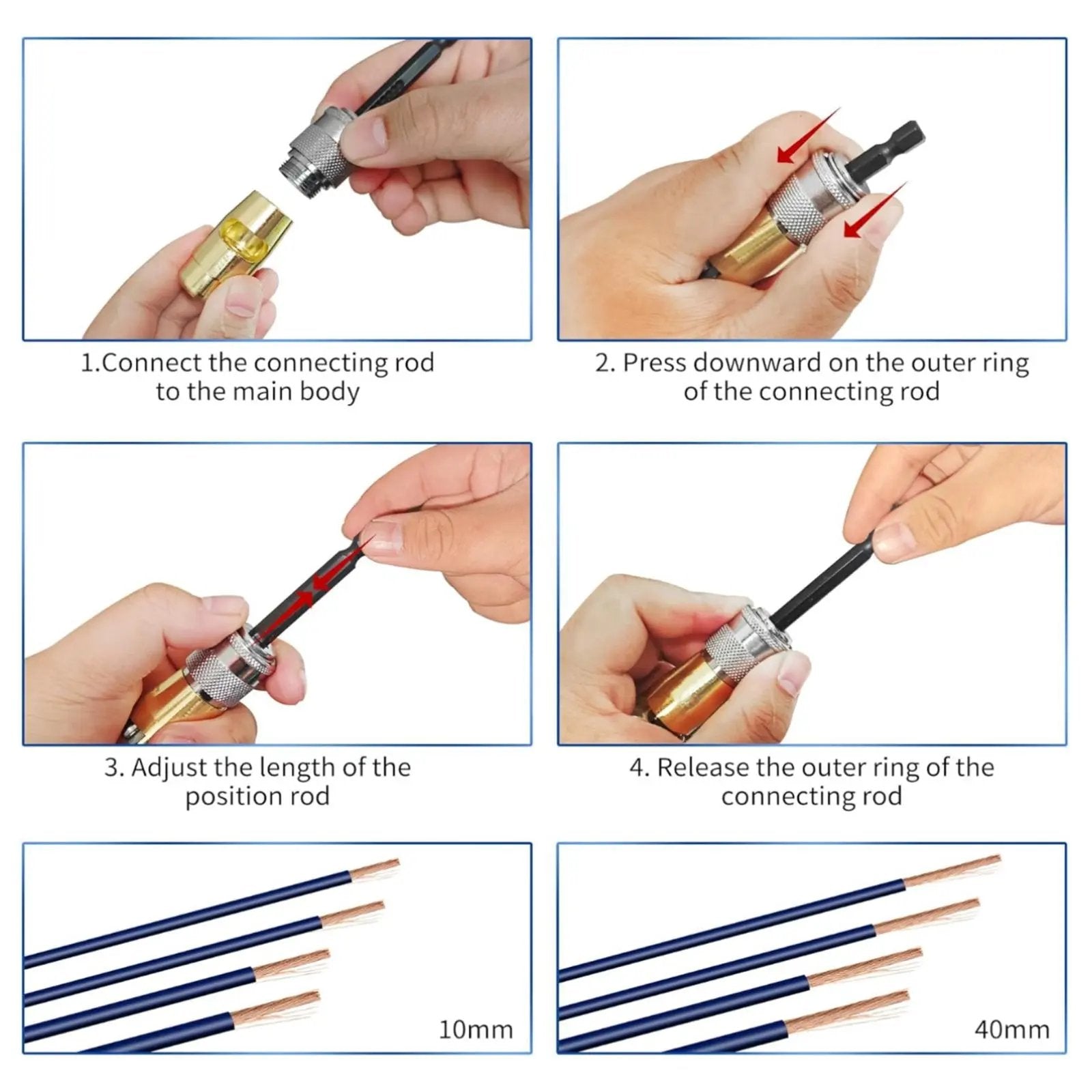 1.Connect the connecting rod to the main body

2. Press downward on the outer ring of the connecting rod

3. Adjust the length of the position rod

4. Release the outer ring of the connecting rod

10mm

40mm