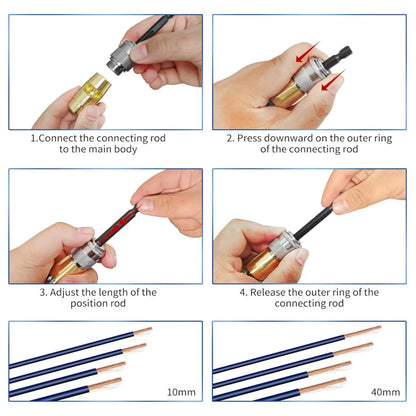 1.Connect the connecting rod to the main body

2. Press downward on the outer ring of the connecting rod

3. Adjust the length of the position rod

4. Release the outer ring of the connecting rod

10mm

40mm