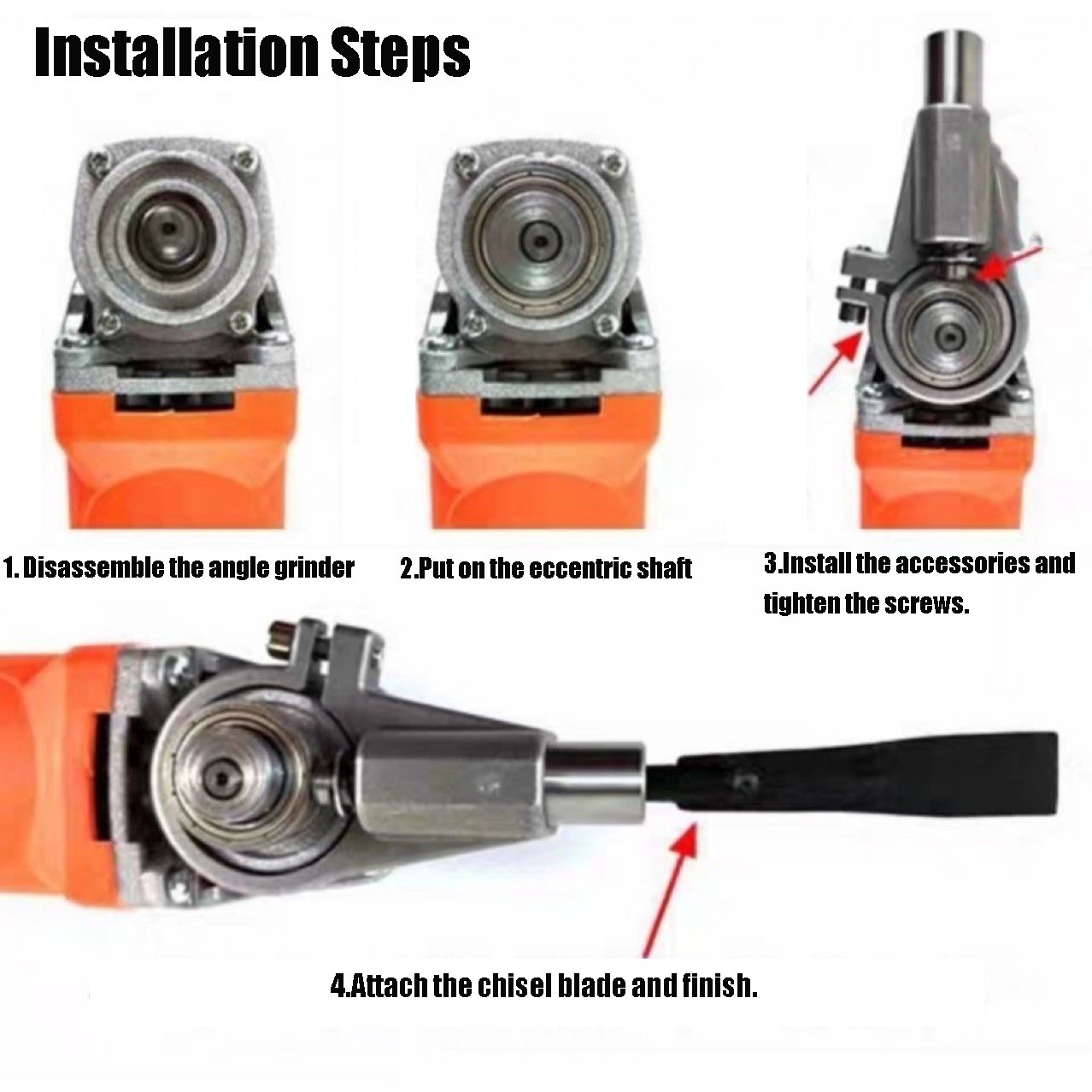 Installation Steps

1. Disassemble the angle grinder

2.Put on the eccentric shaft

3.Install the accessories and tighten the screws.

4.Attach the chisel blade and finish.