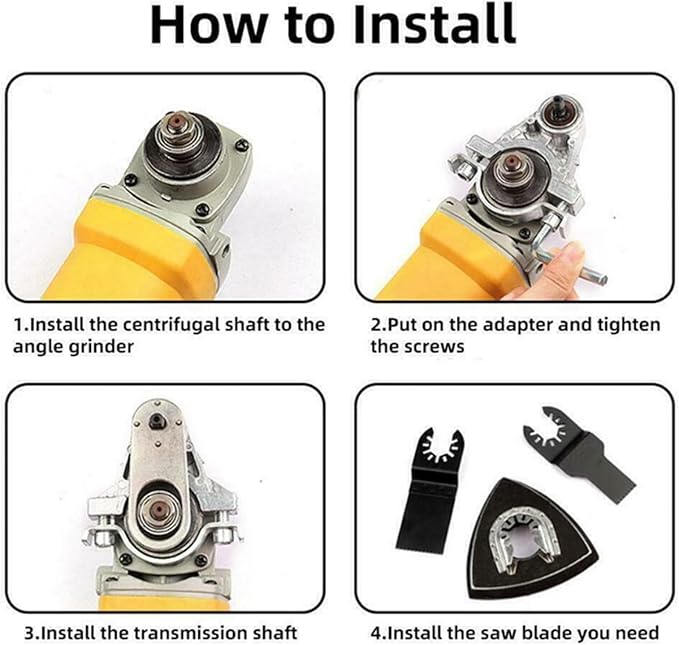 How to Install

1.Install the centrifugal shaft to the angle grinder

2.Put on the adapter and tighten the screws

3.Install the transmission shaft

4.Install the saw blade you need