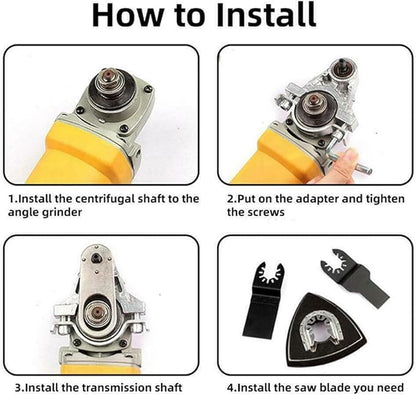 How to Install

1.Install the centrifugal shaft to the angle grinder

2.Put on the adapter and tighten the screws

3.Install the transmission shaft

4.Install the saw blade you need