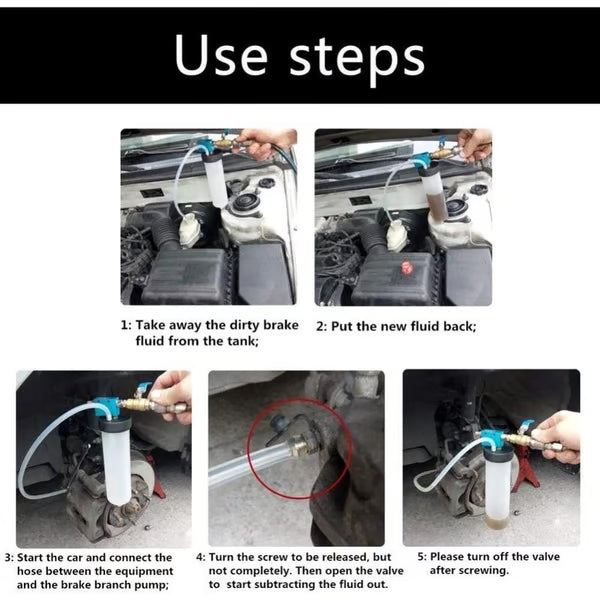 Use steps

1: Take away the dirty brake fluid from the tank;

2: Put the new fluid back;

3: Start the car and connect the hose between the equipment and the brake branch pump;

4: Turn the screw to be released, but not completely. Then open the valve to start subtracting the fluid out.

5: Please turn off the valve after screwing.