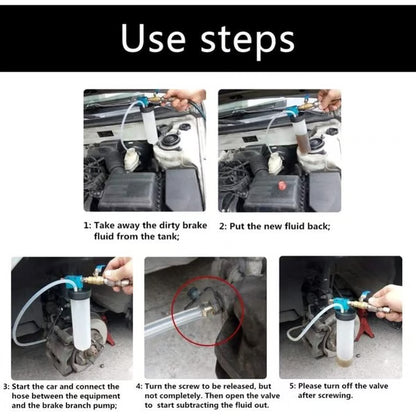 Use steps

1: Take away the dirty brake fluid from the tank;

2: Put the new fluid back;

3: Start the car and connect the hose between the equipment and the brake branch pump;

4: Turn the screw to be released, but not completely. Then open the valve to start subtracting the fluid out.

5: Please turn off the valve after screwing.