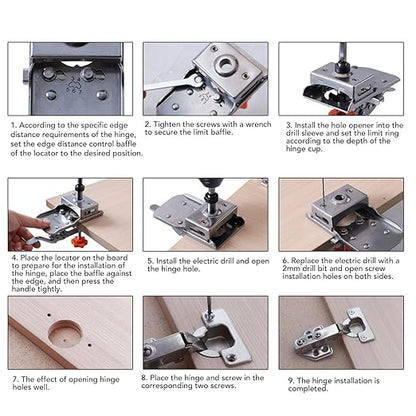 1. According to the specific edge distance requirements of the hinge, set the edge distance control baffle of the locator to the desired position.

2. Tighten the screws with a wrench to secure the limit baffle.

3. Install the hole opener into the drill sleeve and set the limit ring according to the depth of the hinge cup.

4. Place the locator on the board to prepare for the installation of the hinge, place the baffle against the edge, and then press the handle tightly.

5. Install the electric drill and open the hinge hole.

6. Replace the electric drill with a 2mm drill bit and open screw installation holes on both sides.

7. The effect of opening hinge holes well.

8. Place the hinge and screw in the corresponding two screws.

9. The hinge installation is completed.